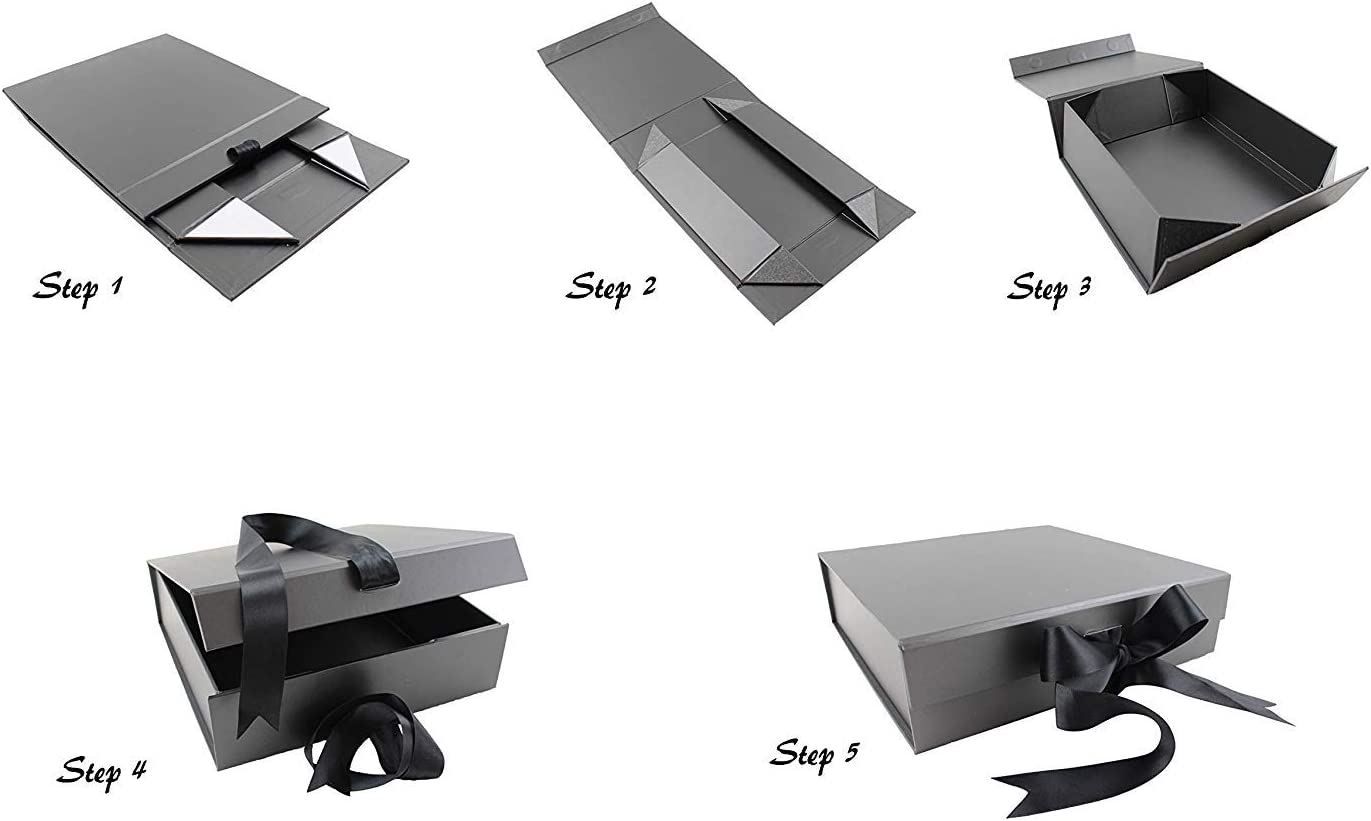 Step 1

Step 2

Step 3

Step 4

Step 5